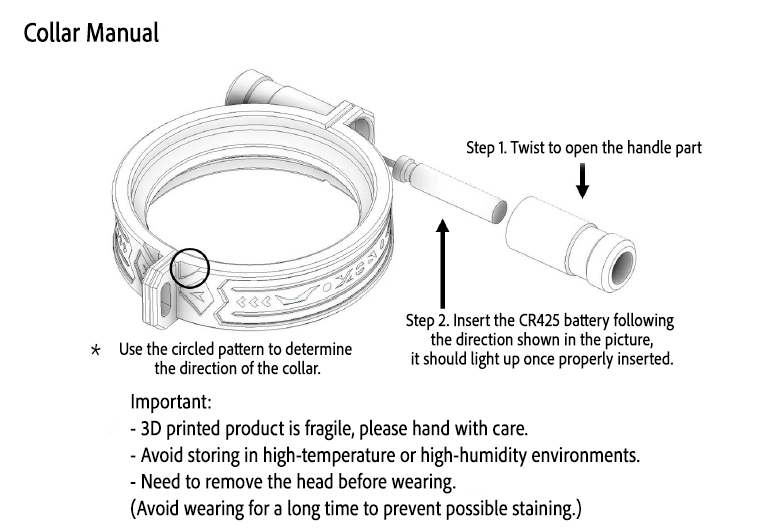 Collar Manual

Step 1. Twist to open the handle part

Step 2. Insert the CR425 battery following the direction shown in the picture, it should light up once properly inserted.

* Use the circled pattern to determine the direction of the collar.

Important:
- 3D printed product is fragile, please hand with care.
- Avoid storing in high-temperature or high-humidity environments.
- Need to remove the head before wearing.
(Avoid wearing for a long time to prevent possible staining.)