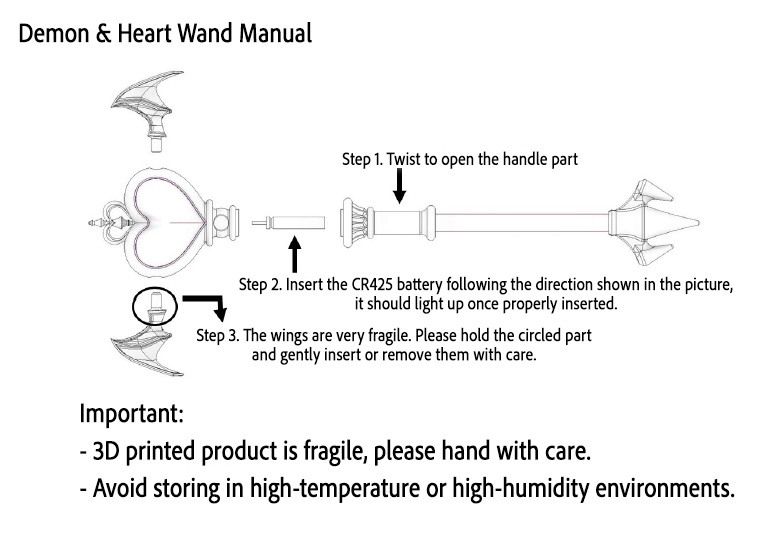 Demon & Heart Wand Manual

Step 1. Twist to open the handle part

Step 2. Insert the CR425 battery following the direction shown in the picture, it should light up once properly inserted.

Step 3. The wings are very fragile. Please hold the circled part and gently insert or remove them with care.

Important:
- 3D printed product is fragile, please hand with care.
- Avoid storing in high-temperature or high-humidity environments.