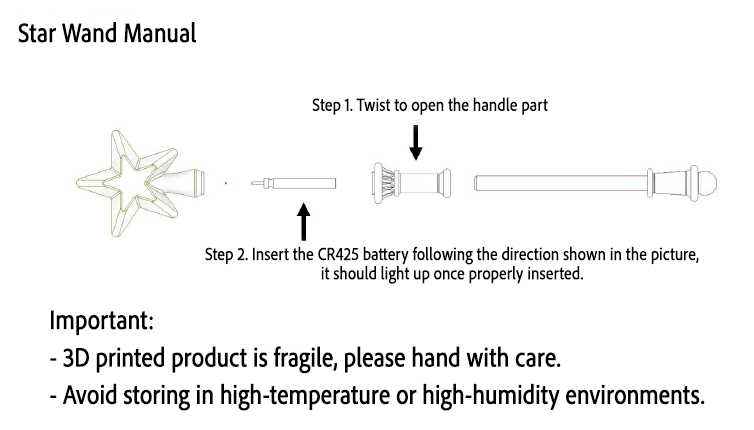 Star Wand Manual

Step 1. Twist to open the handle part

Step 2. Insert the CR425 battery following the direction shown in the picture, it should light up once properly inserted.

Important:
- 3D printed product is fragile, please hand with care.
- Avoid storing in high-temperature or high-humidity environments.